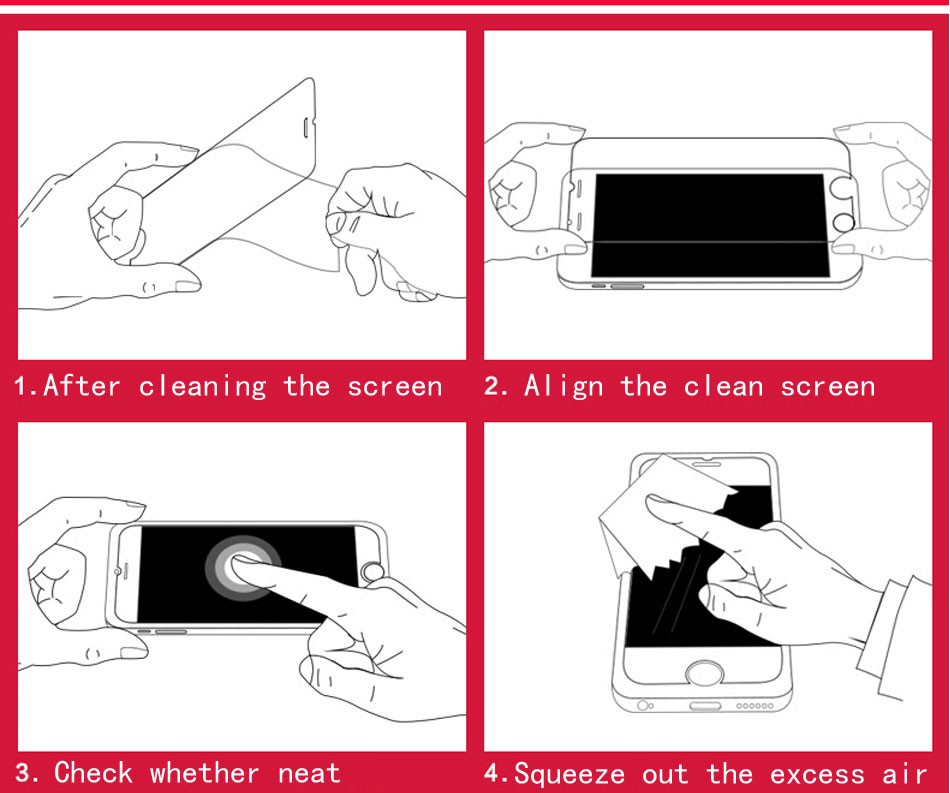 1.After cleaning the screen

2. Align the clean screen

3. Check whether neat

4.Squeeze out the excess air